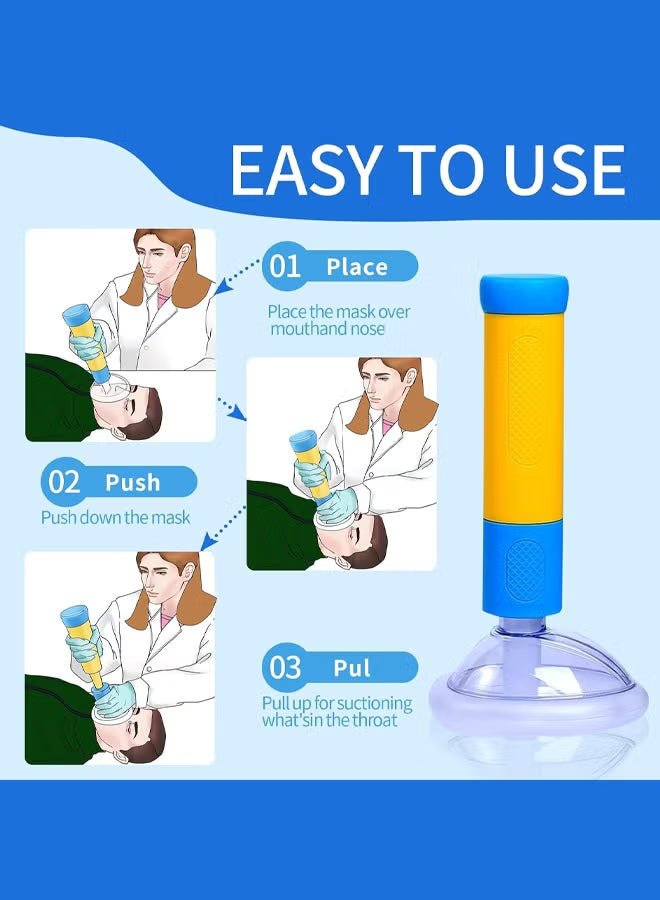 EASY TO USE

01 Place

Place the mask over mouthand nose

02 Push

Push down the mask

03 Pul

Pull up for suctioning what'sin the throat